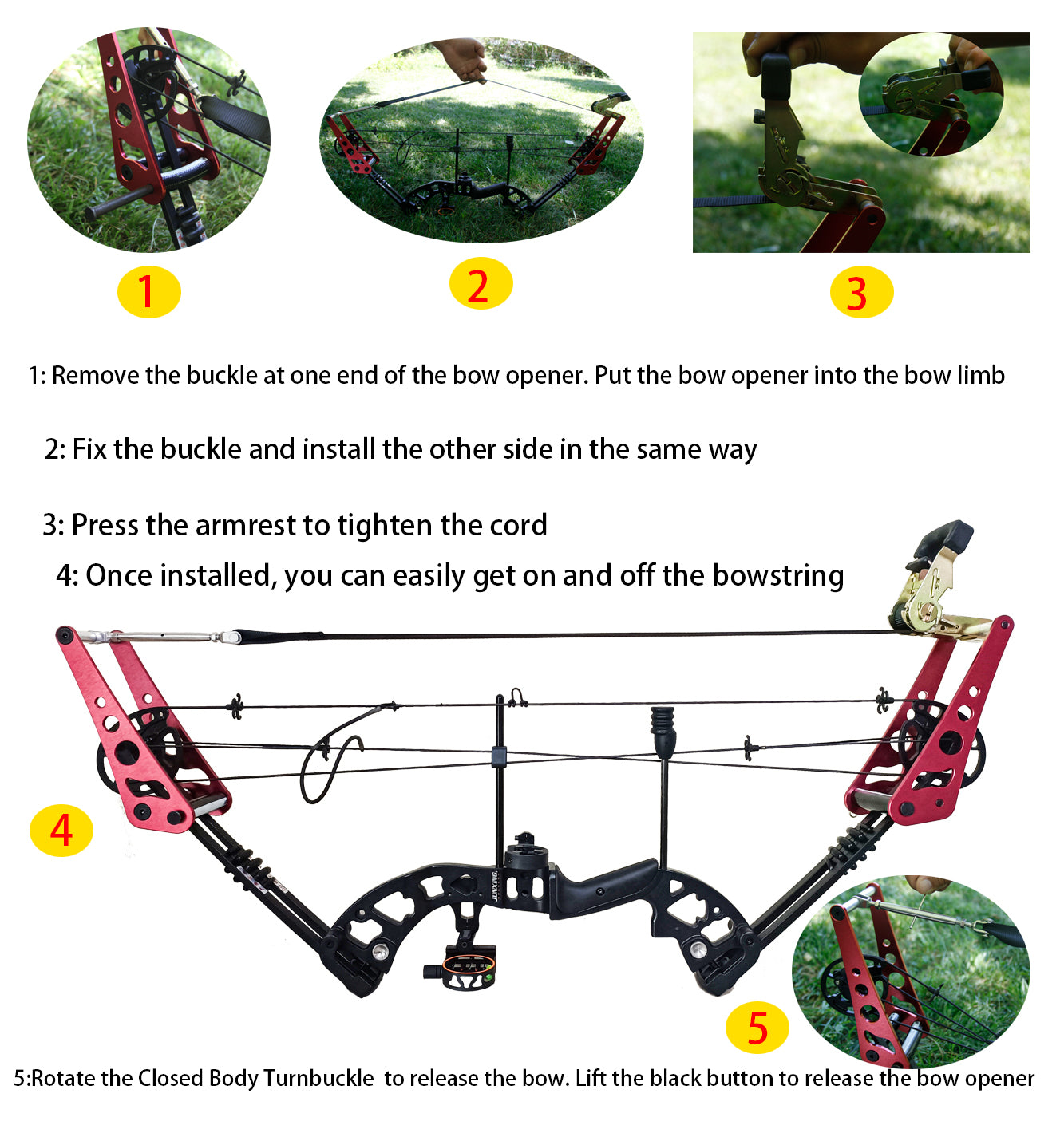 1

2

3

1: Remove the buckle at one end of the bow opener. Put the bow opener into the bow limb

2: Fix the buckle and install the other side in the same way

3: Press the armrest to tighten the cord

4: Once installed, you can easily get on and off the bowstring

4

JUNXING

5

5:Rotate the Closed Body Turnbuckle to release the bow. Lift the black button to release the bow opener